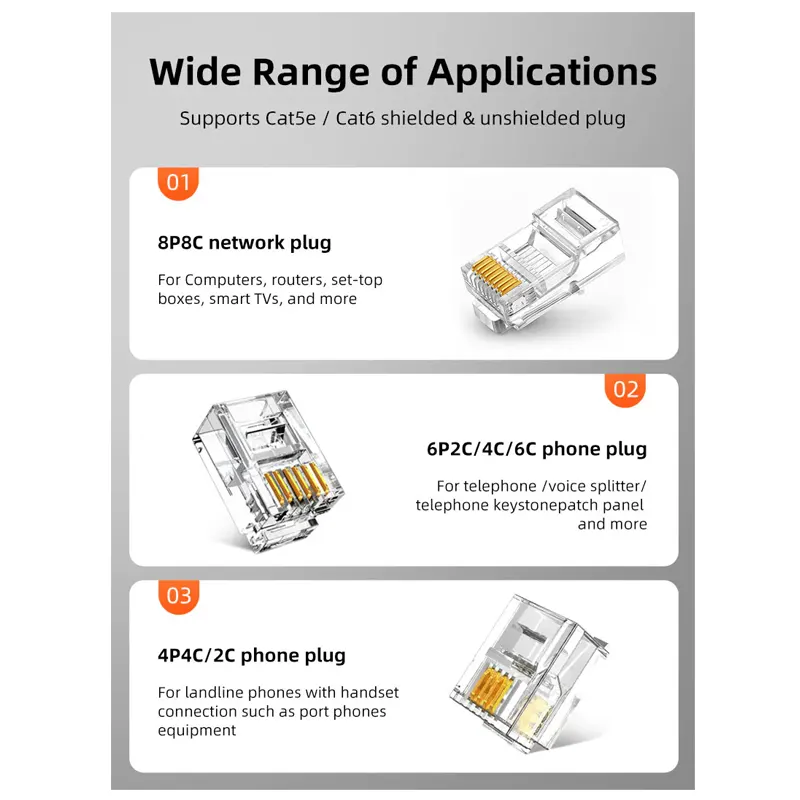 Wide Range of Applications

Supports Cat5e / Cat6 shielded & unshielded plug

01

8P8C network plug

For Computers, routers, set-top boxes, smart TVs, and more

02

6P2C/4C/6C phone plug

For telephone /voice splitter/ telephone keystonepatch panel and more

03

4P4C/2C phone plug

For landline phones with handset connection such as port phones equipment